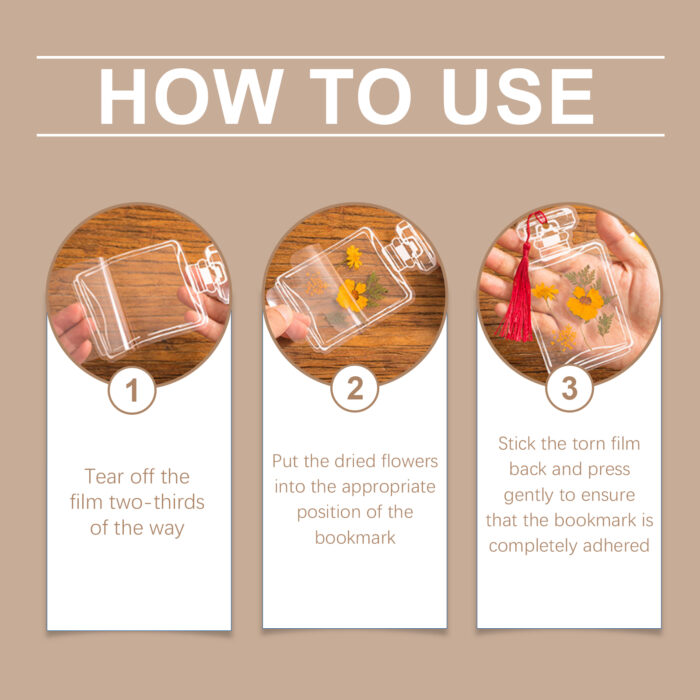 HOW TO USE

1

Tear off the film two-thirds of the way

2

Put the dried flowers into the appropriate position of the bookmark

3

Stick the torn film back and press gently to ensure that the bookmark is completely adhered